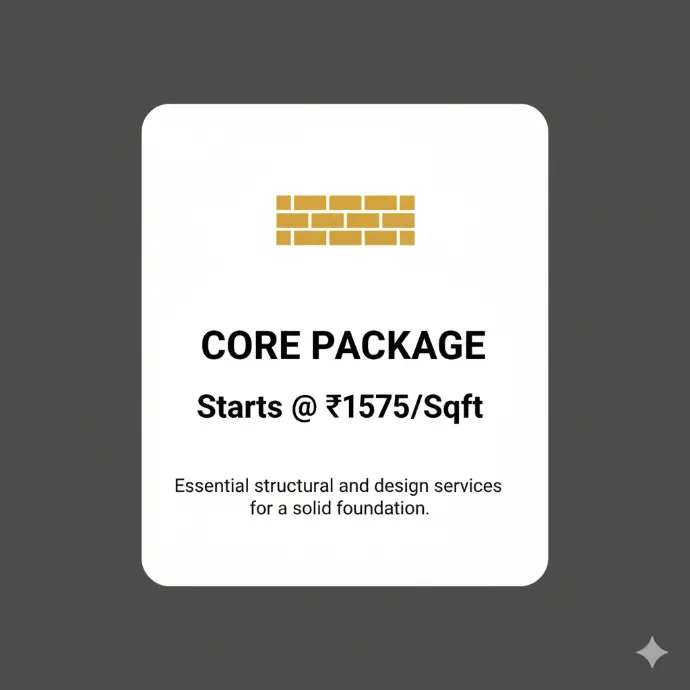 CORE PACKAGE

Starts @ ₹1575/Sqft

Essential structural and design services for a solid foundation.